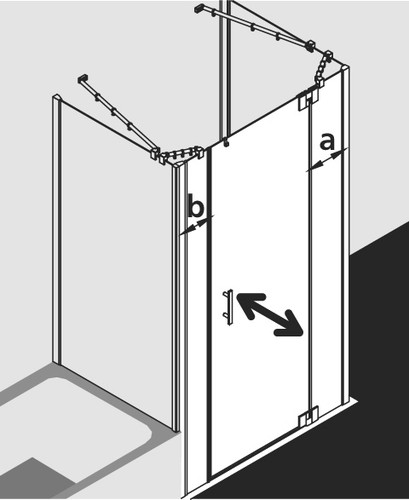 a
b