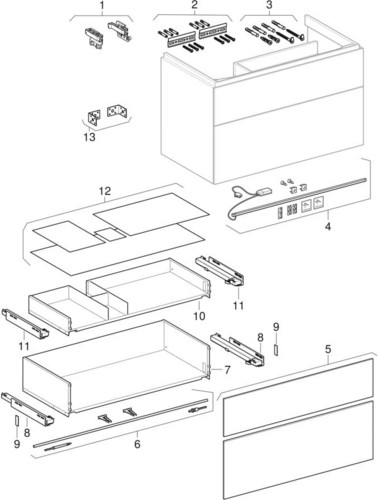 1
2
3
13
12
4
11
10
11
9
8
5
7
8
9
6