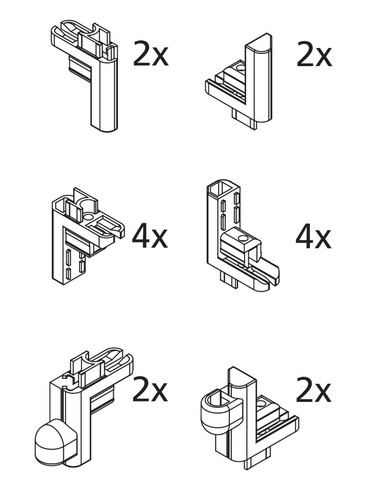 2x

2x

4x

4x

2x

2x