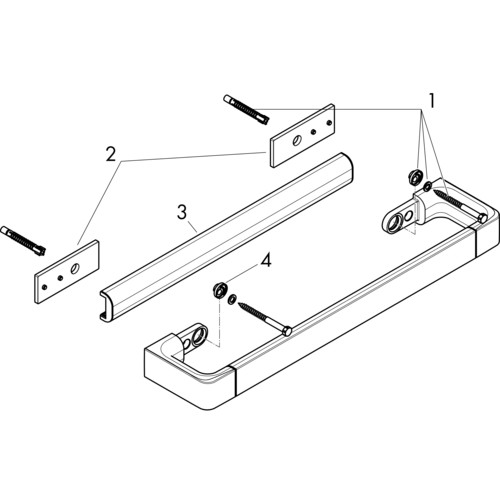 1
2
3
4