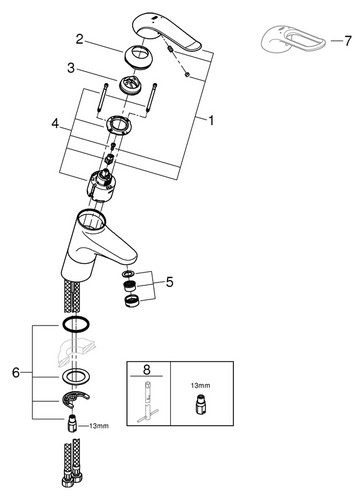 2
3
4
1
7
5
6
13mm
8
13mm