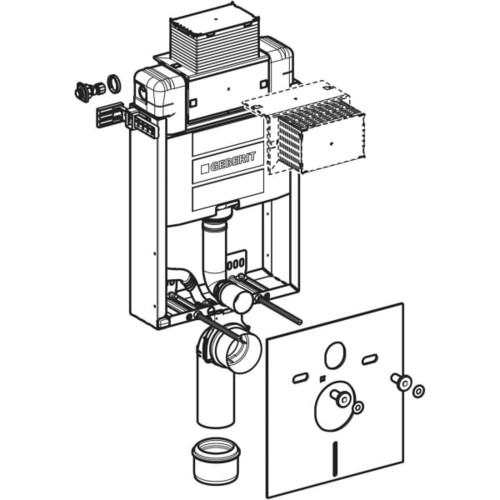 GEBERIT