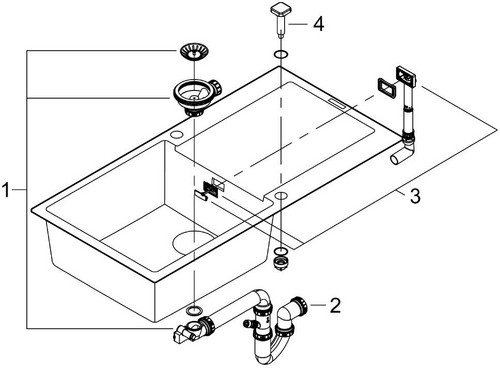 4
1
3
2