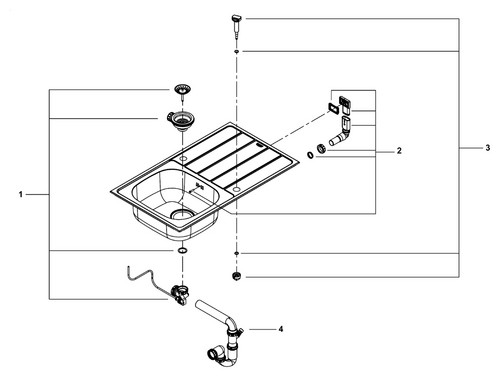 1

2

3

4