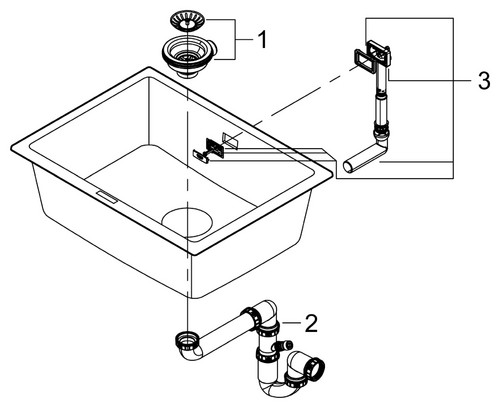 1
3
2