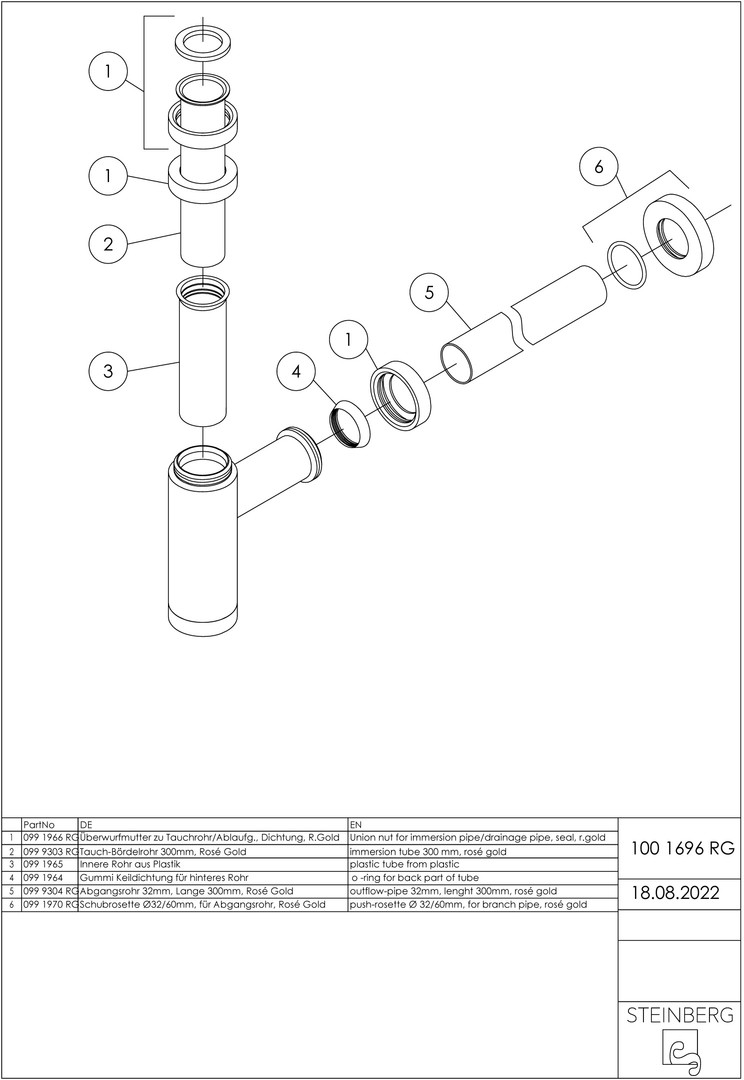 1

1

2

3

4

1

5

6

| | PartNo | DE | EN |
|---|---|---|---|
| 1 | 099 1966 RG | Überwurfmutter zu Tauchrohr/Ablaufg., Dichtung, R.Gold | Union nut for immersion pipe/drainage pipe, seal, r.gold |
| 2 | 099 9303 RG | Tauch-Bördelrohr 300mm, Rosé Gold | immersion tube 300 mm, rosé gold |
| 3 | 099 1965 | Innere Rohr aus Plastik | plastic tube from plastic |
| 4 | 099 1964 | Gummi Keildichtung für hinteres Rohr | o -ring for back part of tube |
| 5 | 099 9304 RG | Abgangsrohr 32mm, Lange 300mm, Rosé Gold | outflow-pipe 32mm, lenght 300mm, rosé gold |
| 6 | 099 1970 RG | Schubrosette Ø32/60mm, für Abgangsrohr, Rosé Gold | push-rosette Ø 32/60mm, for branch pipe, rosé gold |

100 1696 RG

18.08.2022

STEINBERG