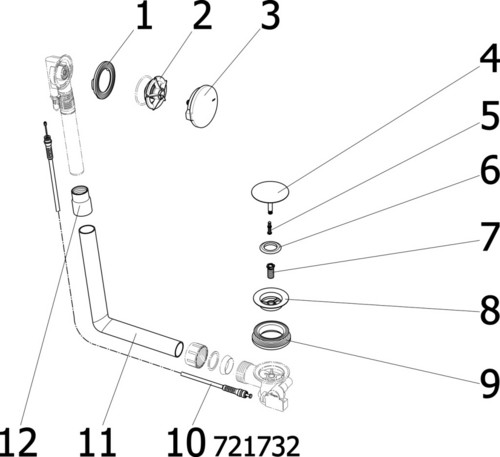 1 2 3

4

5

6

7

8

9

12 11 10 721732