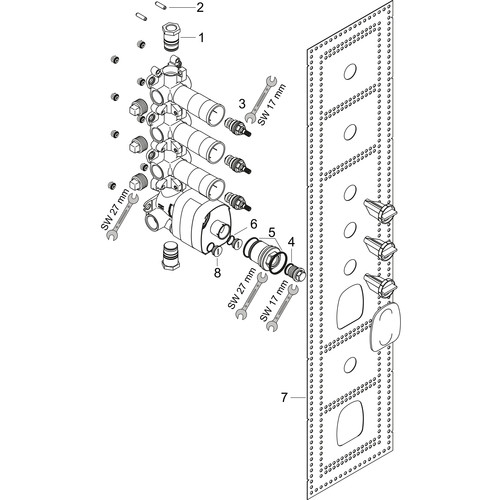 2
1
3
SW 17 mm
SW 27 mm
6
5
4
8
SW 27 mm
SW 17 mm
7