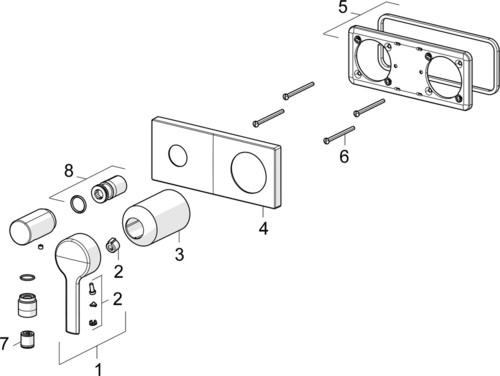 5
6
8
4
3
2
2
7
1