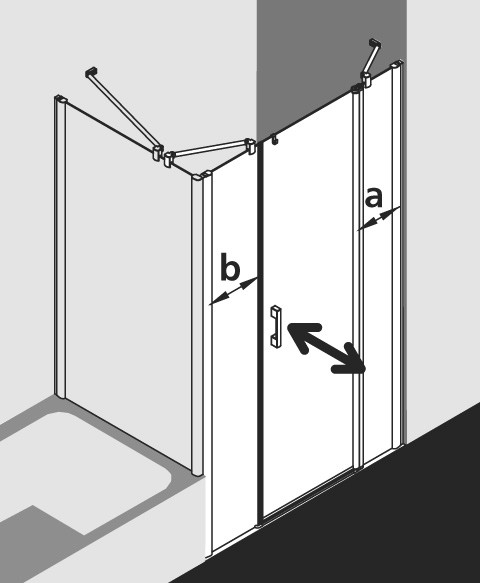 a

b