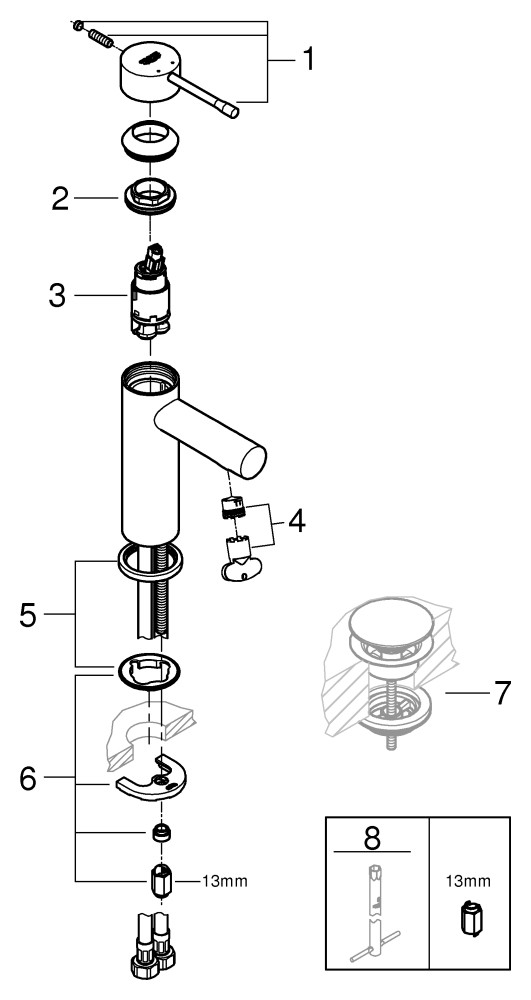 1

2

3

4

5

6

13mm

7

8

13mm