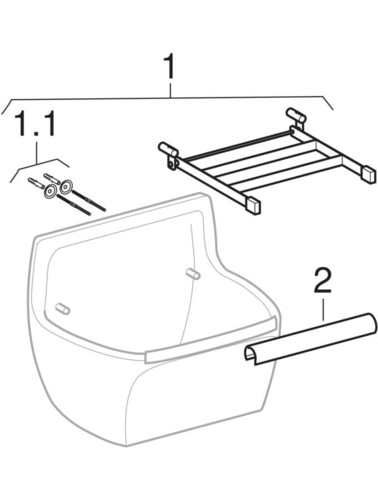 1

1.1

2