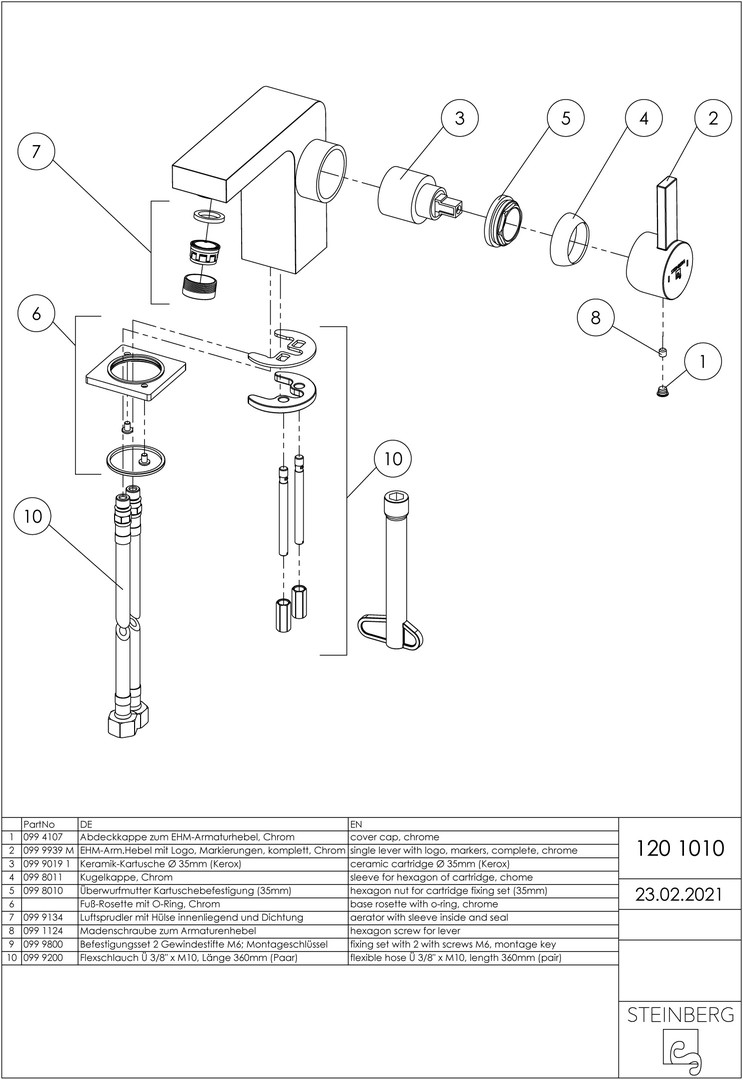 7

3

5

4

2

6

8

1

10

10

| | PartNo | DE | EN |
|---|---|---|---|
| 1 | 099 4107 | Abdeckkappe zum EHM-Armaturhebel, Chrom | cover cap, chrome |
| 2 | 099 9939 M | EHM-Arm.Hebel mit Logo, Markierungen, komplett, Chrom | single lever with logo, markers, complete, chrome |
| 3 | 099 9019 1 | Keramik-Kartusche Ø 35mm (Kerox) | ceramic cartridge Ø 35mm (Kerox) |
| 4 | 099 8011 | Kugelkappe, Chrom | sleeve for hexagon of cartridge, chome |
| 5 | 099 8010 | Überwurfmutter Kartuschebefestigung (35mm) | hexagon nut for cartridge fixing set (35mm) |
| 6 | | Fuß-Rosette mit O-Ring, Chrom | base rosette with o-ring, chrome |
| 7 | 099 9134 | Luftsprudler mit Hülse innenliegend und Dichtung | aerator with sleeve inside and seal |
| 8 | 099 1124 | Madenschraube zum Armaturenhebel | hexagon screw for lever |
| 9 | 099 9800 | Befestigungsset 2 Gewindestifte M6; Montageschlüssel | fixing set with 2 with screws M6, montage key |
| 10 | 099 9200 | Flexschlauch Ü 3/8" x M10, Länge 360mm (Paar) | flexible hose Ü 3/8" x M10, length 360mm (pair) |

120 1010

23.02.2021

STEINBERG