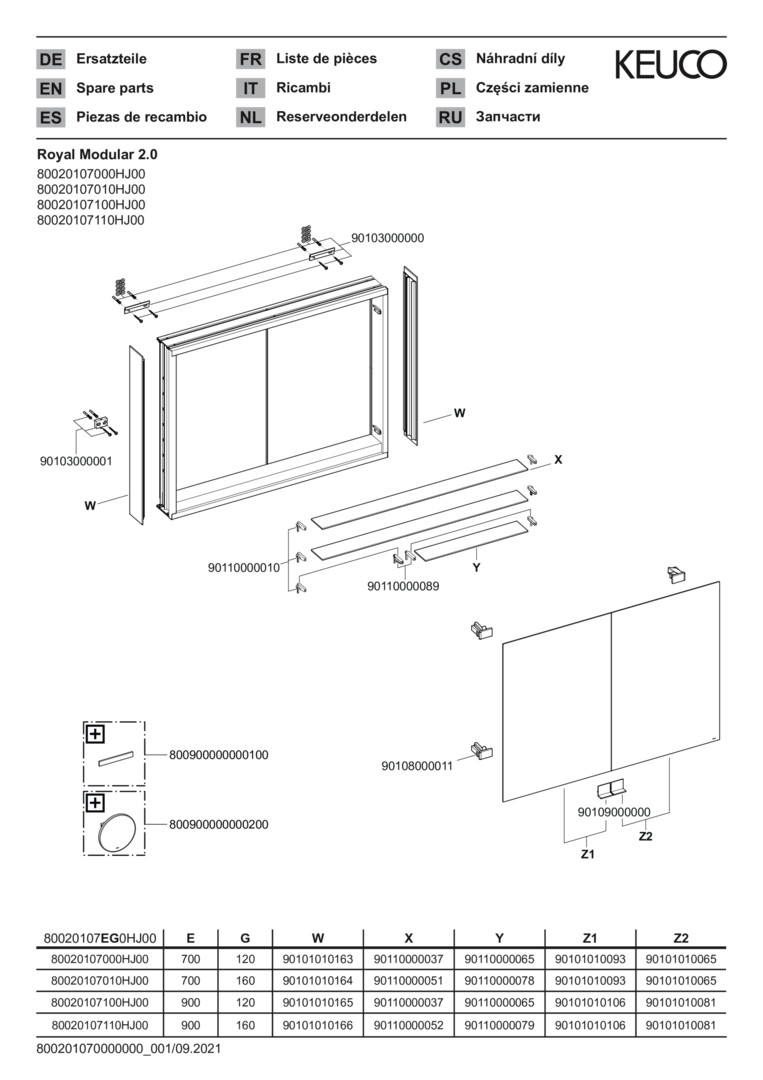 DE Ersatzteile
EN Spare parts
ES Piezas de recambio
FR Liste de pièces
IT Ricambi
NL Reserveonderdelen
CS Náhradní díly
PL Części zamienne
RU Запчасти

KEUCO

Royal Modular 2.0
80020107000HJ00
80020107010HJ00
80020107100HJ00
80020107110HJ00

90103000000
W
90103000001
W
X
90110000010
90110000089
Y
800900000000100
800900000000200
90108000011
90109000000
Z2
Z1

| 80020107**EG**0HJ00 | E | G | W | X | Y | Z1 | Z2 |
|---|---|---|---|---|---|---|---|
| 80020107000HJ00 | 700 | 120 | 90101010163 | 90110000037 | 90110000065 | 90101010093 | 90101010065 |
| 80020107010HJ00 | 700 | 160 | 90101010164 | 90110000051 | 90110000078 | 90101010093 | 90101010065 |
| 80020107100HJ00 | 900 | 120 | 90101010165 | 90110000037 | 90110000065 | 90101010106 | 90101010081 |
| 80020107110HJ00 | 900 | 160 | 90101010166 | 90110000052 | 90110000079 | 90101010106 | 90101010081 |

800201070000000_001/09.2021