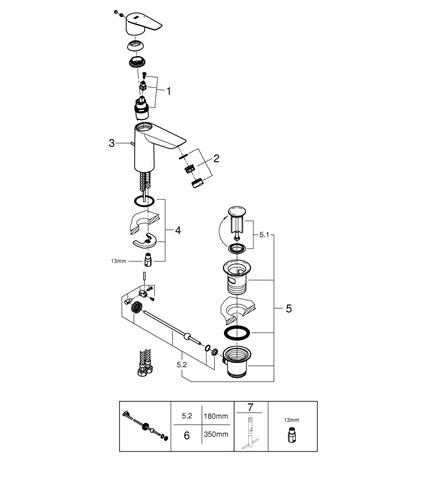 1

3

2

4

13mm

5.1

5

5.2

| | 5.2 | 180mm | 7 | 13mm |
|---|---|---|---|---|
| | 6 | 350mm | | |