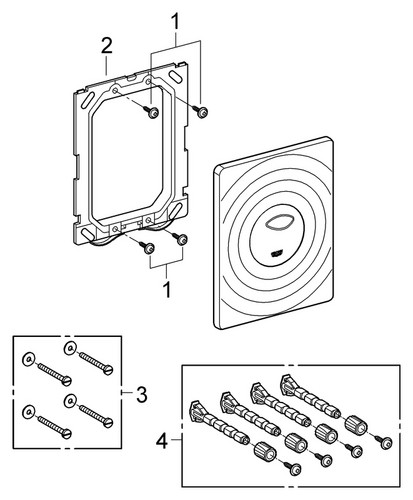 1
2
1
3
4