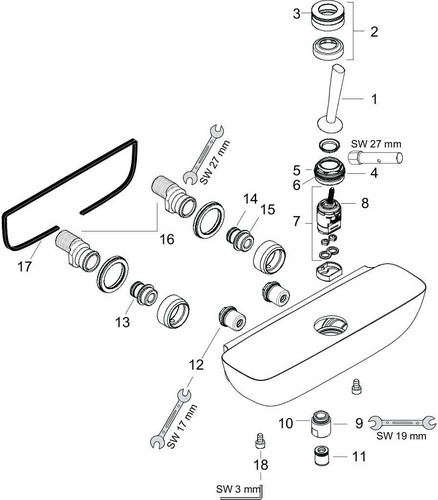 3
2
1
SW 27 mm
SW 27 mm
5
4
6
14
15
8
7
16
17
13
12
SW 17 mm
10
9
SW 19 mm
11
18
SW 3 mm