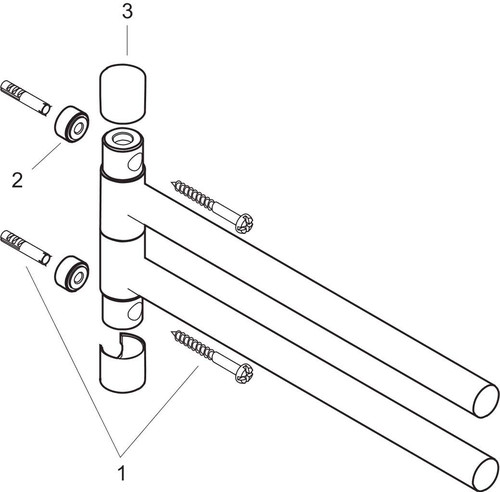 3

2

1