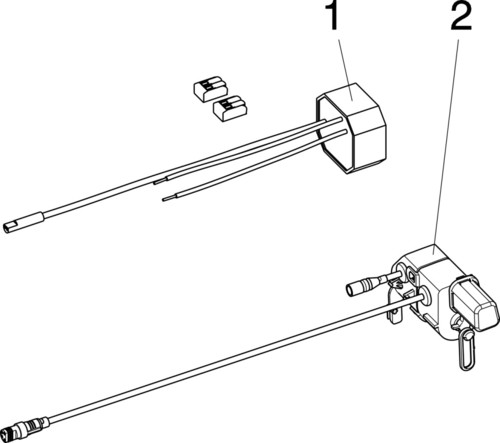 1
2