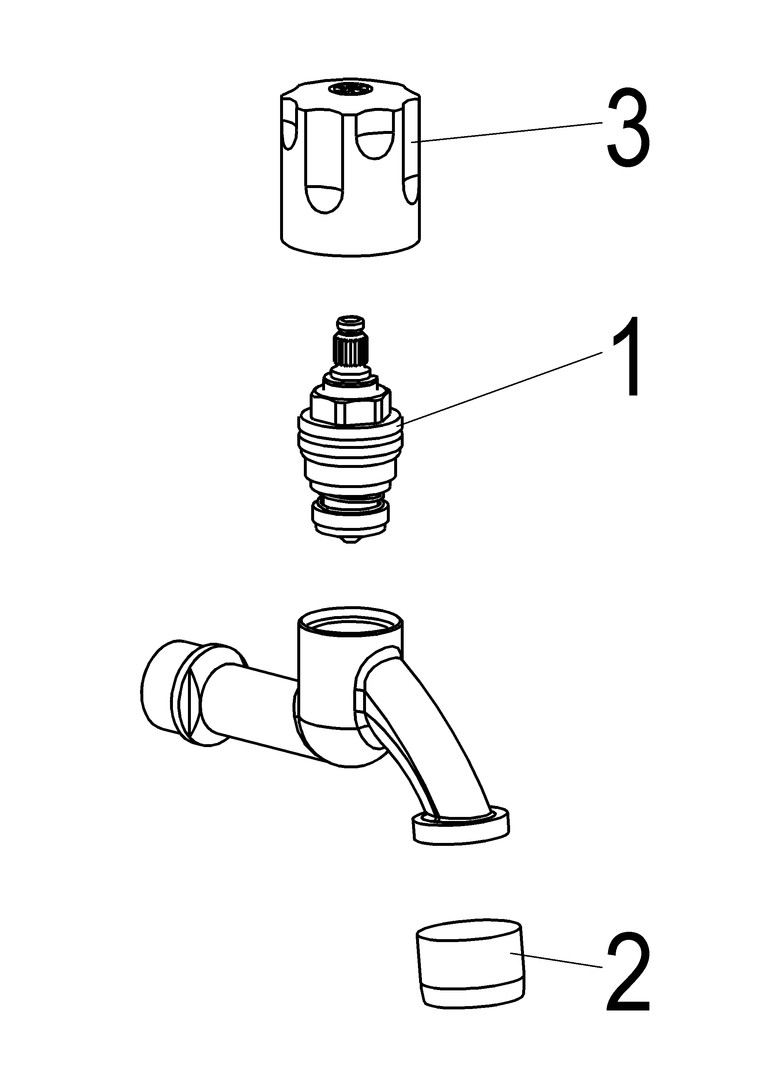 3

1

2