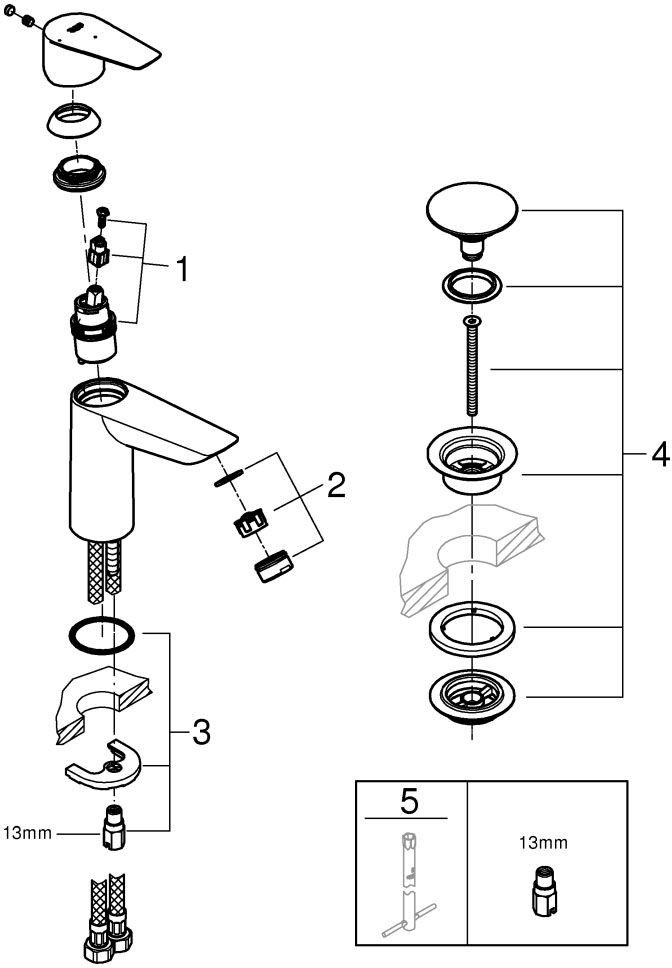 1

2

3

13mm

4

5

13mm