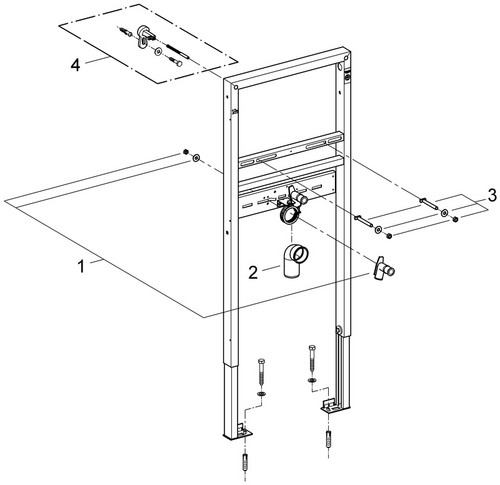 4
3
1
2