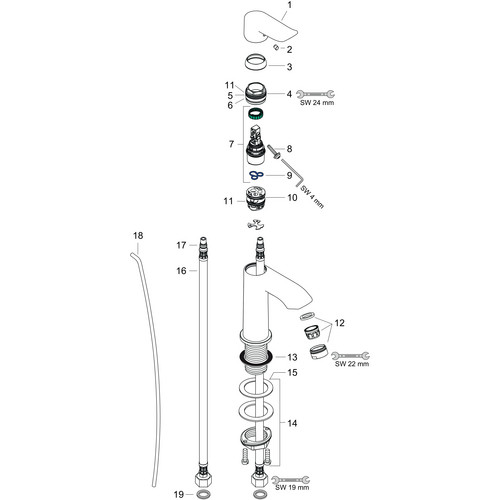 1
2
3
11
5
6
4
SW 24 mm
7
8
9
SW 4 mm
11
10
18
17
16
12
SW 22 mm
13
15
14
SW 19 mm
19