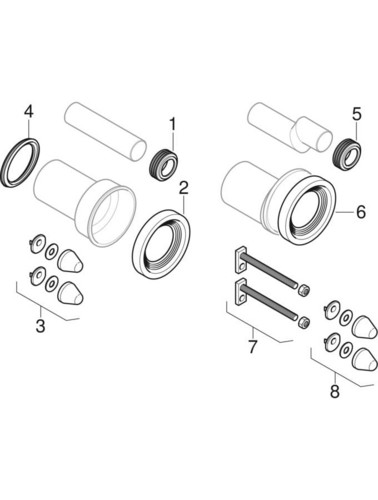 4
1
2
3
5
6
7
8