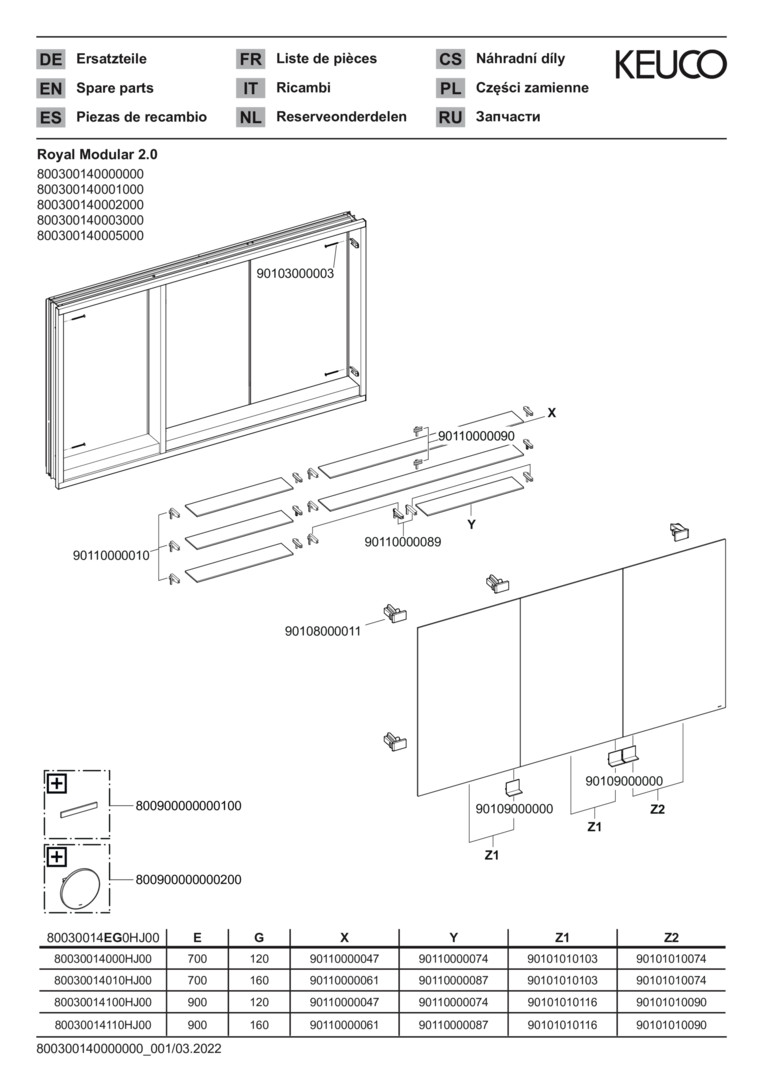 DE Ersatzteile
EN Spare parts
ES Piezas de recambio
FR Liste de pièces
IT Ricambi
NL Reserveonderdelen
CS Náhradní díly
PL Części zamienne
RU Запчасти

KEUCO

Royal Modular 2.0
800300140000000
800300140001000
800300140002000
800300140003000
800300140005000

90103000003
X
90110000090
Y
90110000089
90110000010
90108000011
90109000000
90109000000
Z1
Z1
Z2
800900000000100
800900000000200

| 80030014EG0HJ00 | E | G | X | Y | Z1 | Z2 |
|---|---|---|---|---|---|---|
| 80030014000HJ00 | 700 | 120 | 90110000047 | 90110000074 | 90101010103 | 90101010074 |
| 80030014010HJ00 | 700 | 160 | 90110000061 | 90110000087 | 90101010103 | 90101010074 |
| 80030014100HJ00 | 900 | 120 | 90110000047 | 90110000074 | 90101010116 | 90101010090 |
| 80030014110HJ00 | 900 | 160 | 90110000061 | 90110000087 | 90101010116 | 90101010090 |

800300140000000_001/03.2022