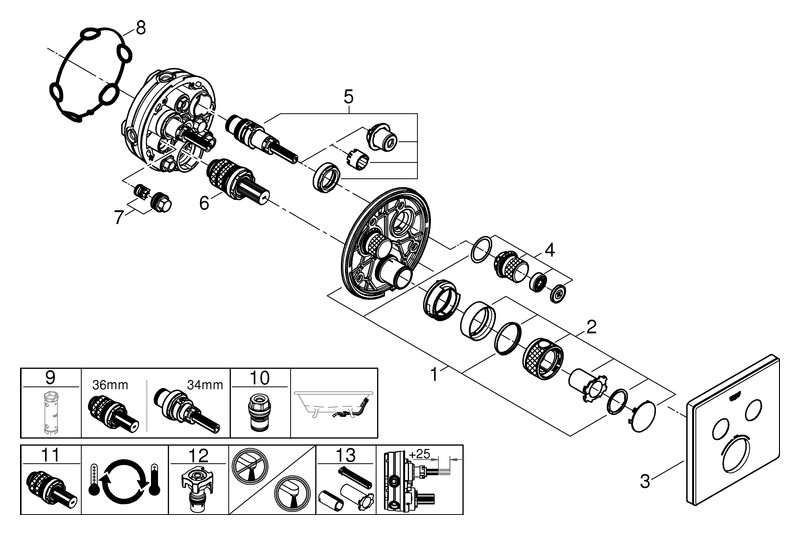 8
5
7
6
4
2
1
3
9
36mm
34mm
10
11
12
13
+25