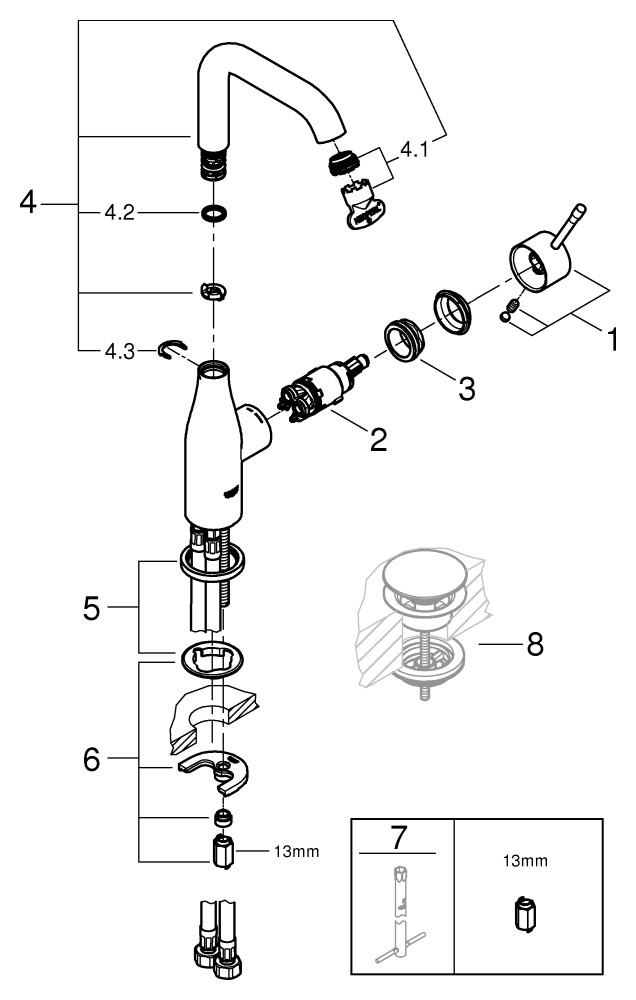 4
4.1
4.2
4.3
1
3
2
5
8
6
13mm
7
13mm