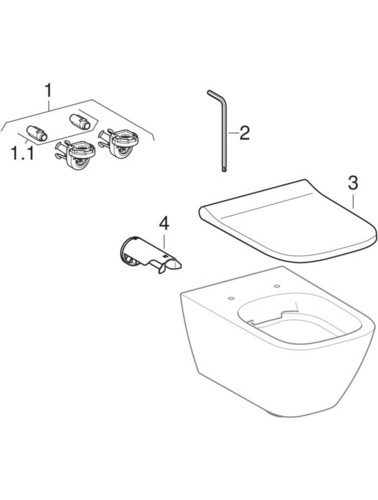 1
1.1
2
3
4