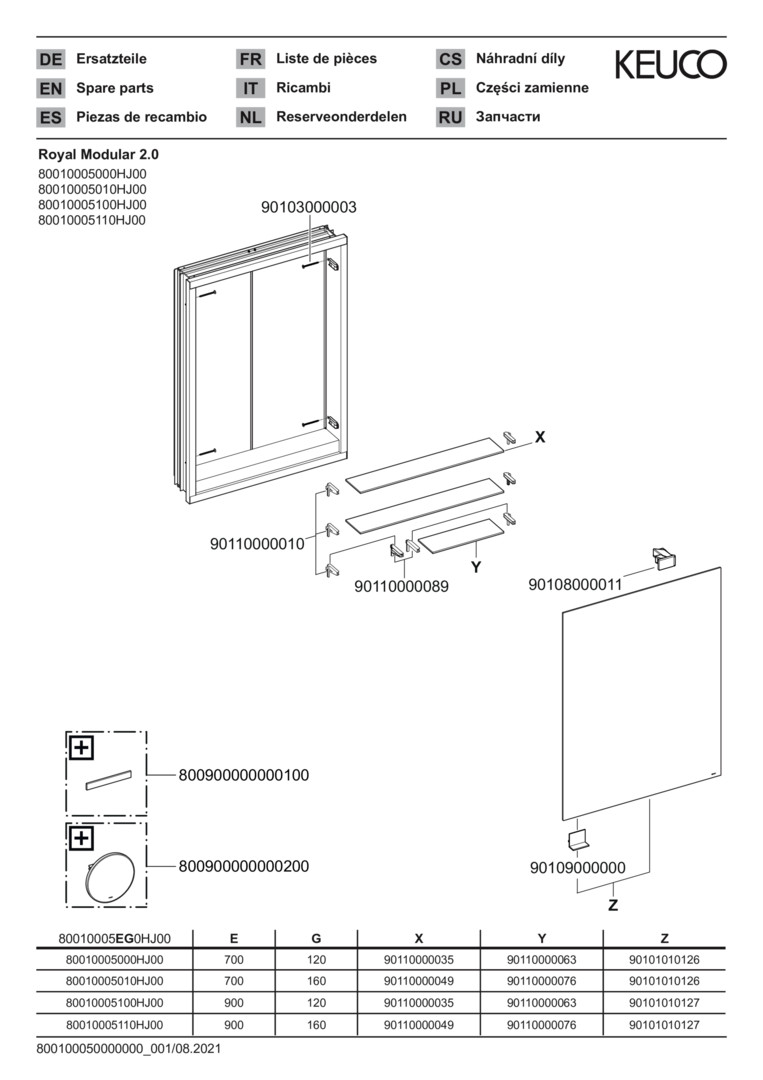 DE Ersatzteile
EN Spare parts
ES Piezas de recambio

FR Liste de pièces
IT Ricambi
NL Reserveonderdelen

CS Náhradní díly
PL Części zamienne
RU Запчасти

KEUCO

Royal Modular 2.0
80010005000HJ00
80010005010HJ00
80010005100HJ00
80010005110HJ00

90103000003

X

90110000010

90110000089

Y

90108000011

800900000000100

800900000000200

90109000000

Z

| 80010005EG0HJ00 | E | G | X | Y | Z |
|---|---|---|---|---|---|
| 80010005000HJ00 | 700 | 120 | 90110000035 | 90110000063 | 90101010126 |
| 80010005010HJ00 | 700 | 160 | 90110000049 | 90110000076 | 90101010126 |
| 80010005100HJ00 | 900 | 120 | 90110000035 | 90110000063 | 90101010127 |
| 80010005110HJ00 | 900 | 160 | 90110000049 | 90110000076 | 90101010127 |

800100050000000_001/08.2021