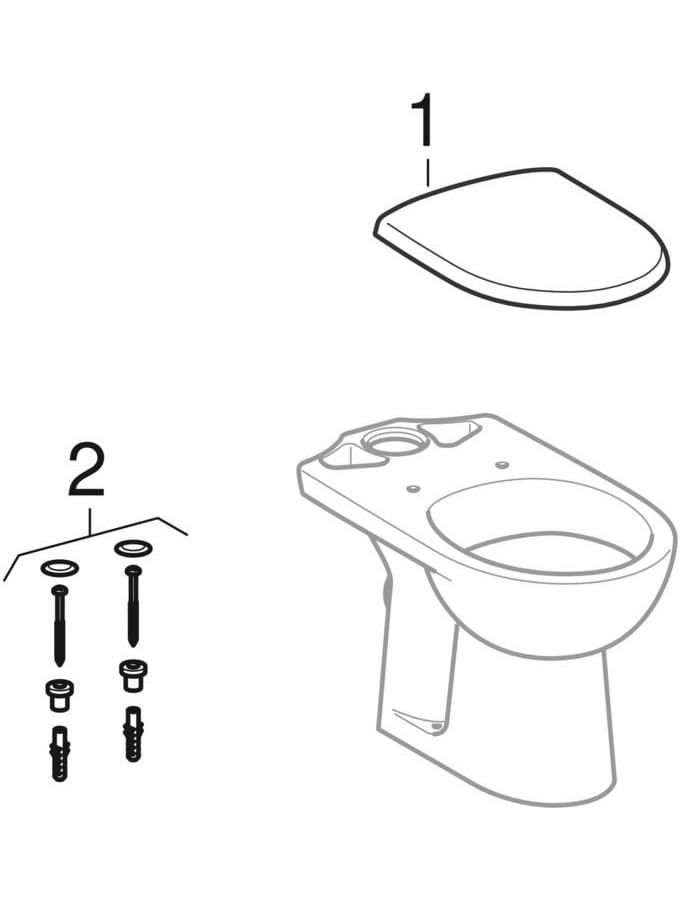 1

2