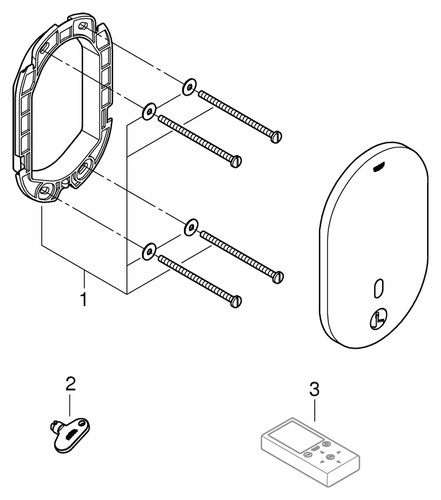 1

2

3