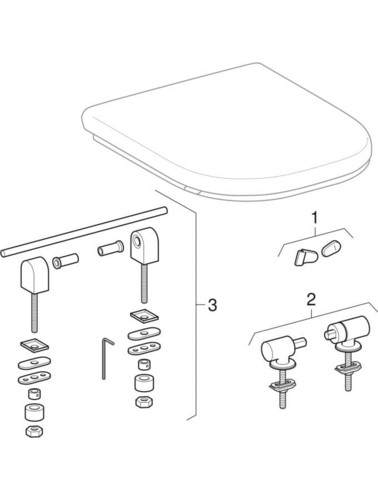 1

3

2