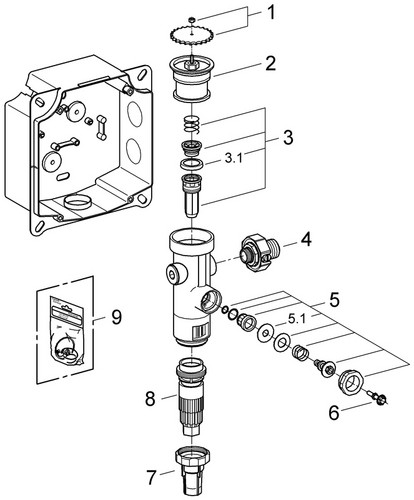 1
2
3
3.1
4
5
5.1
9
8
6
7