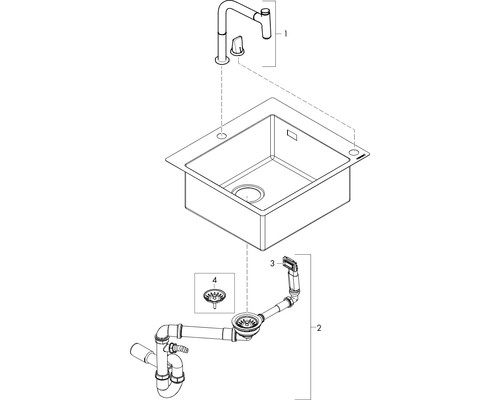 1
3
4
2