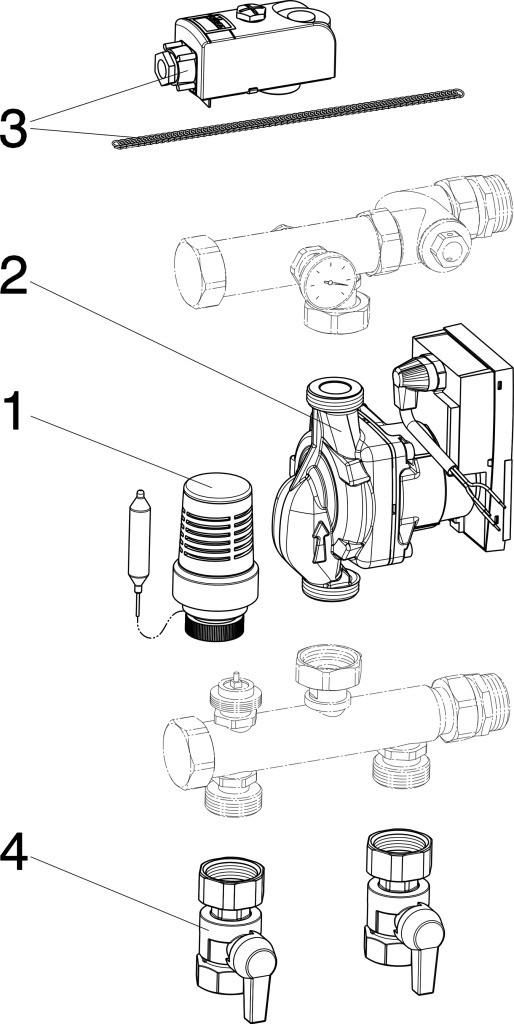 3
2
1
4