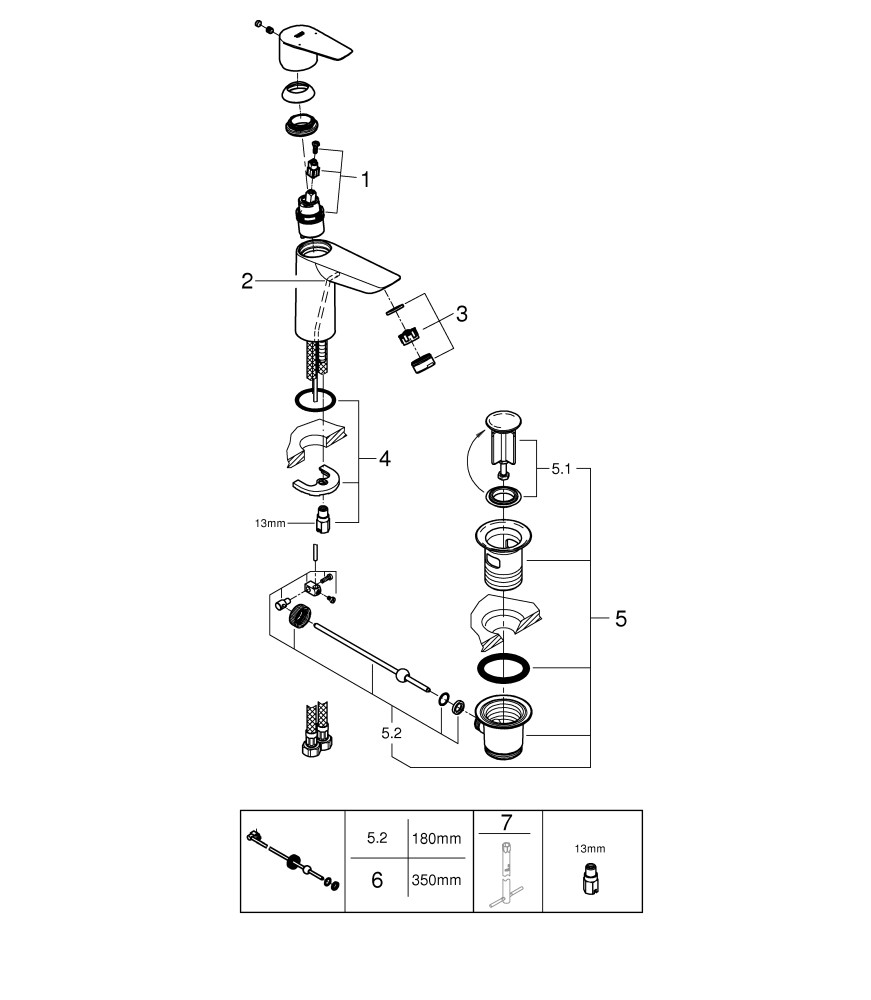 1
2
3
4
13mm
5.1
5
5.2

|  | 5.2 | 180mm | 7 | 13mm |
|---|---|---|---|---|
|  | 6 | 350mm |  |  |