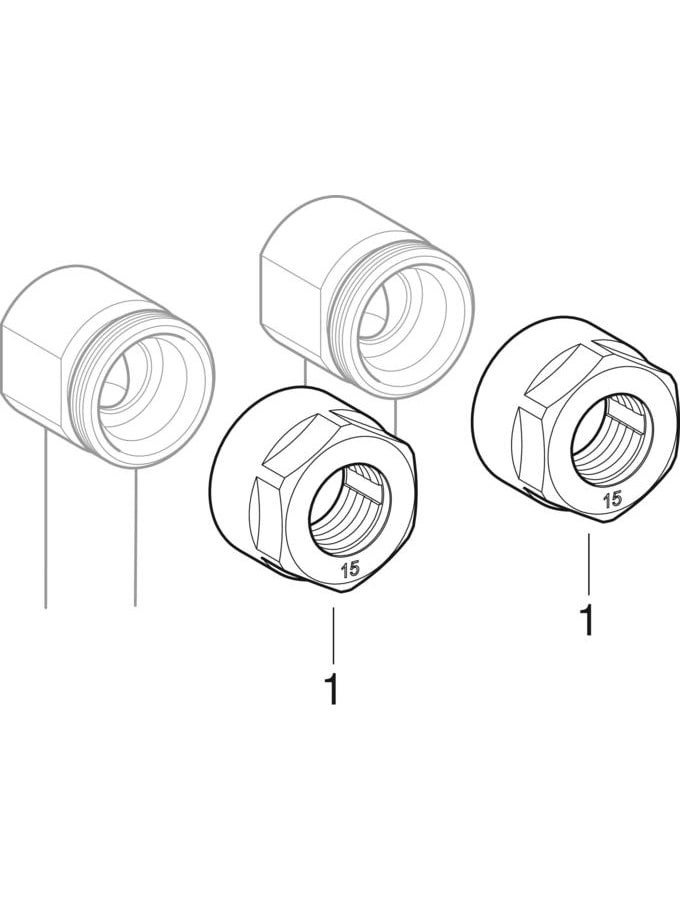 15
15
1
1