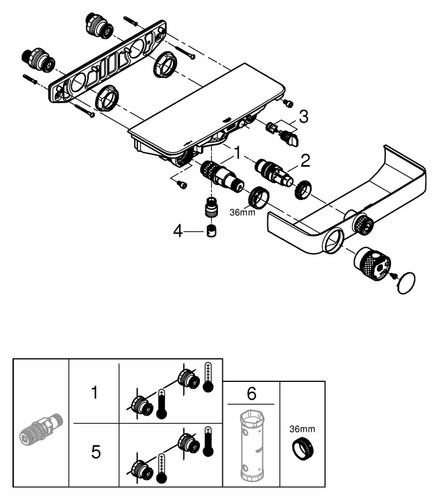 3
1
2
36mm
4

1
5
6
36mm