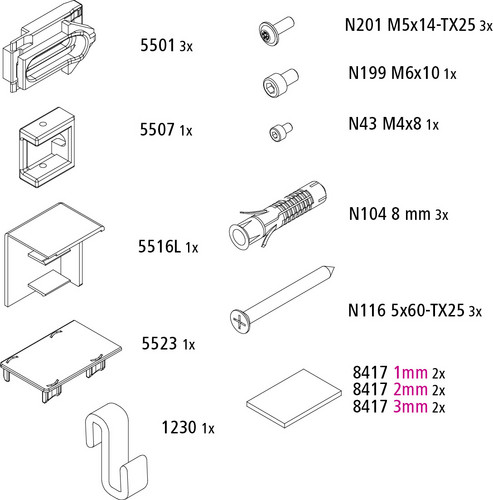 5501 3x

5507 1x

5516L 1x

5523 1x

1230 1x

N201 M5x14-TX25 3x

N199 M6x10 1x

N43 M4x8 1x

N104 8 mm 3x

N116 5x60-TX25 3x

8417 1mm 2x
8417 2mm 2x
8417 3mm 2x