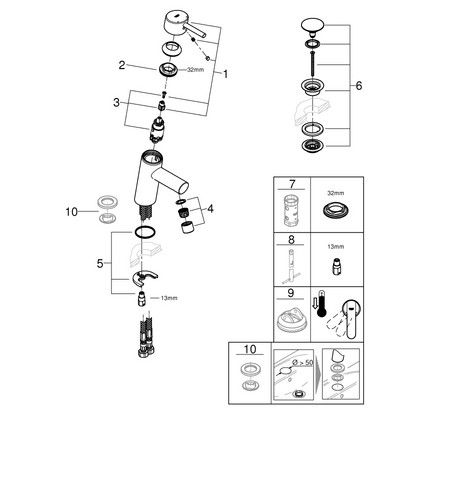 2
32mm
1
3
4
10
5
13mm
6
7
32mm
8
13mm
9
10
Ø > 50