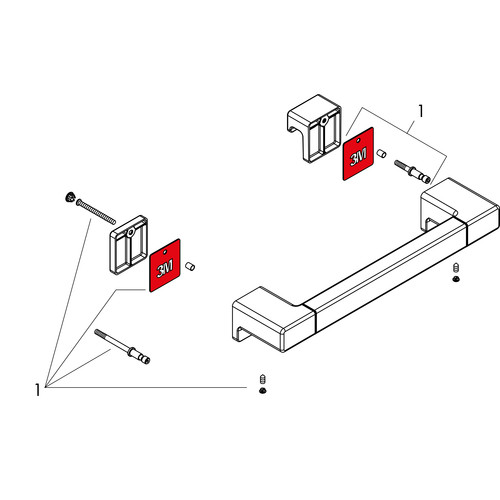 1
3M
3M
1