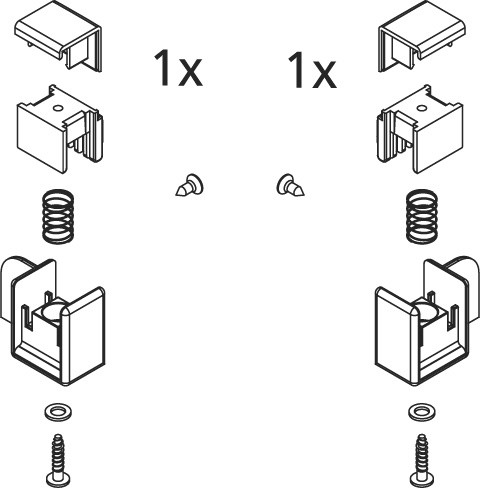 1x

1x