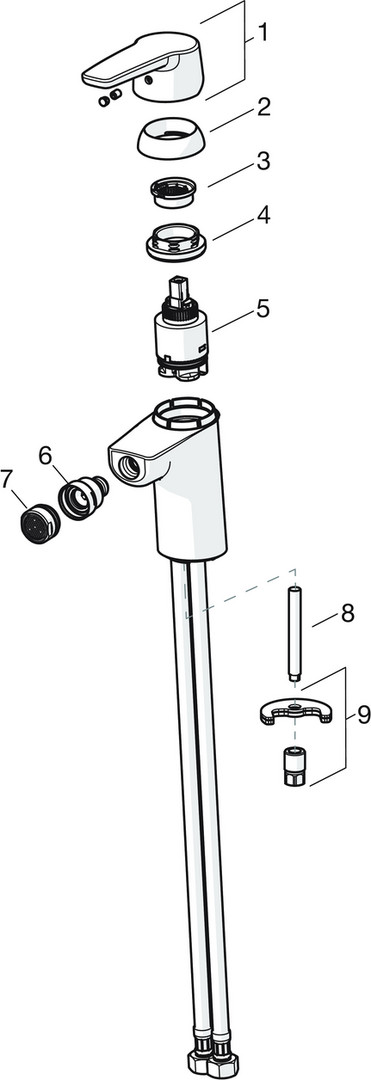 1
2
3
4
5
6
7
8
9