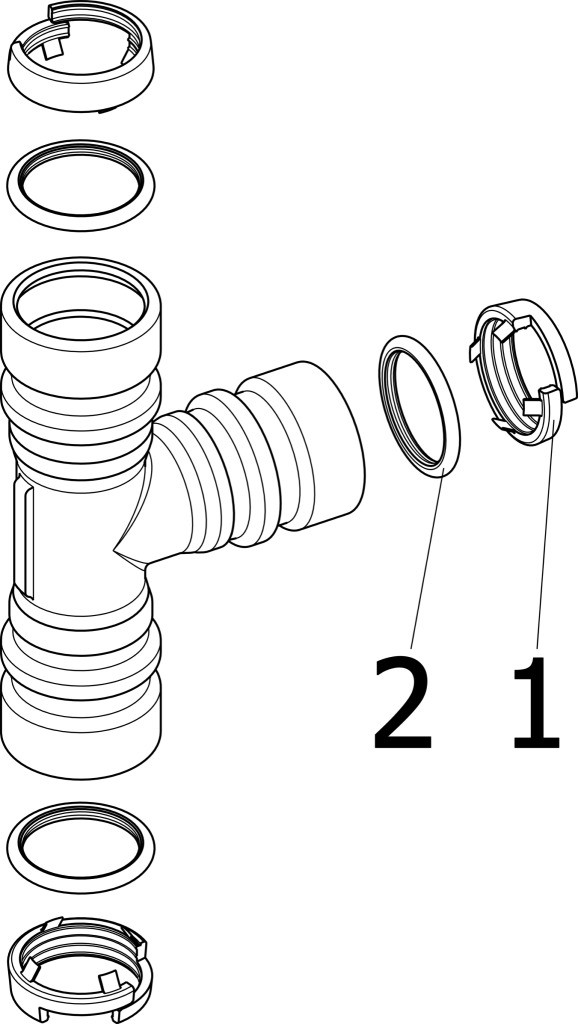 2 1