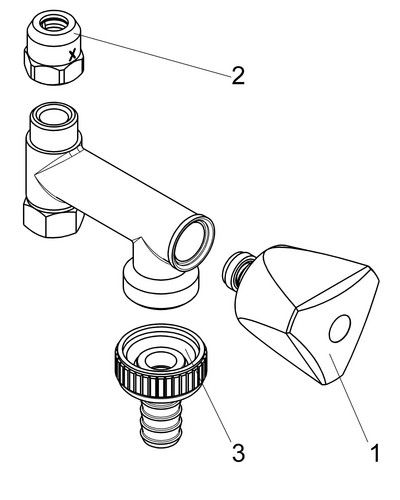 x
2
3
1