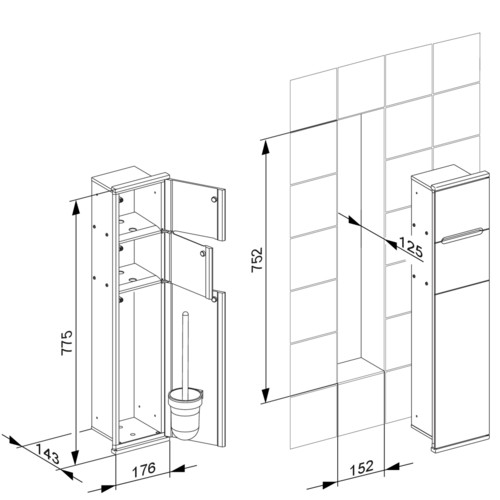 775
143
176
752
125
152